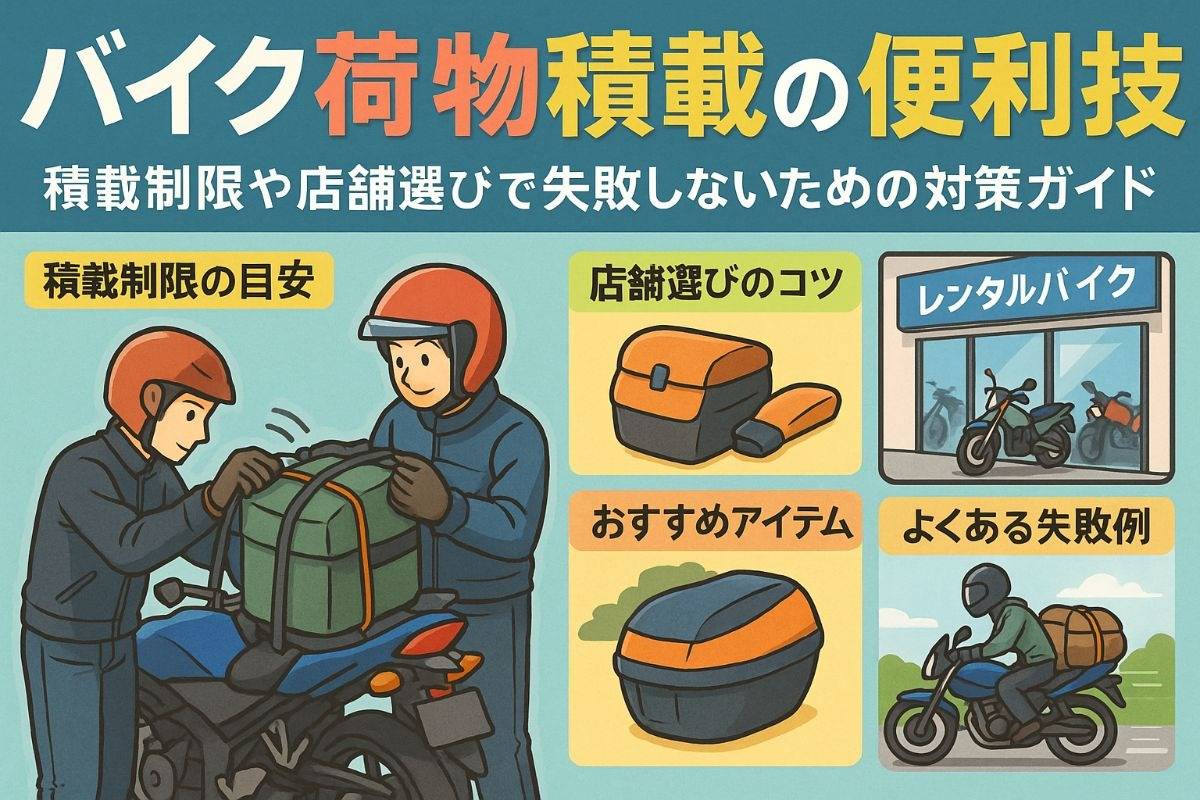 バイク荷物積載の便利技

積載制限や店舗選びで失敗しないための対策ガイド

積載制限の目安

店舗選びのコツ

レンタルバイク

おすすめアイテム

よくある失敗例